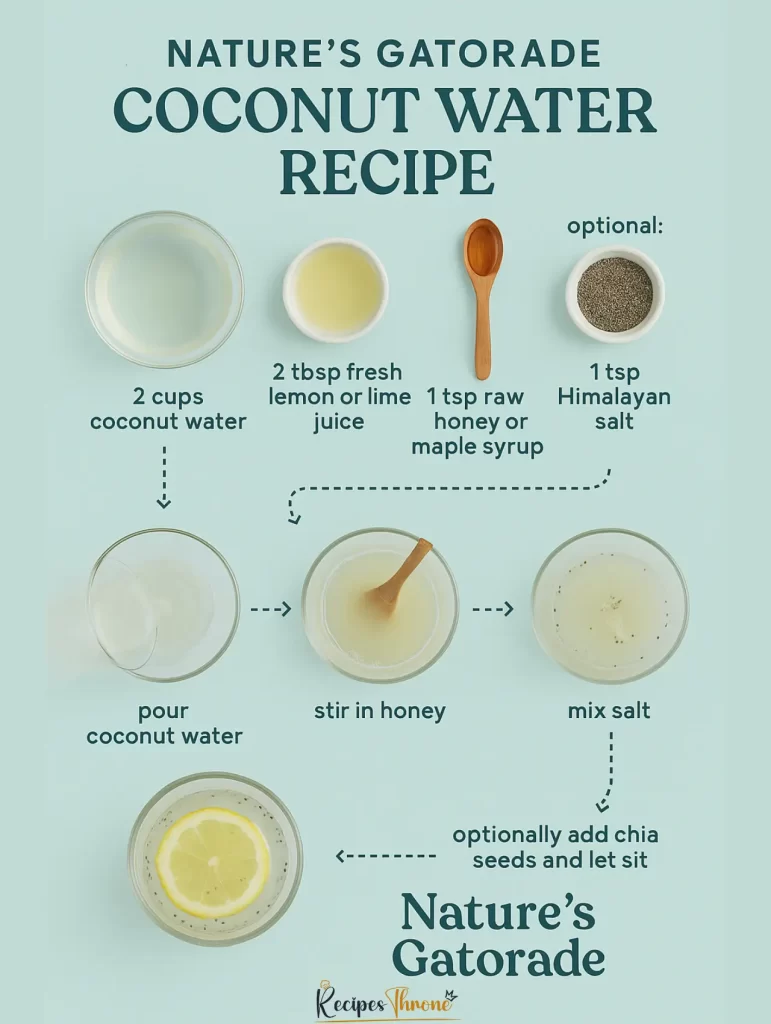 NATURE'S GATORADE
COCONUT WATER RECIPE

optional:

2 cups coconut water

2 tbsp fresh lemon or lime juice

1 tsp raw honey or maple syrup

1 tsp Himalayan salt

pour coconut water

stir in honey

mix salt

optionally add chia seeds and let sit

Nature's Gatorade

Recipes Throne